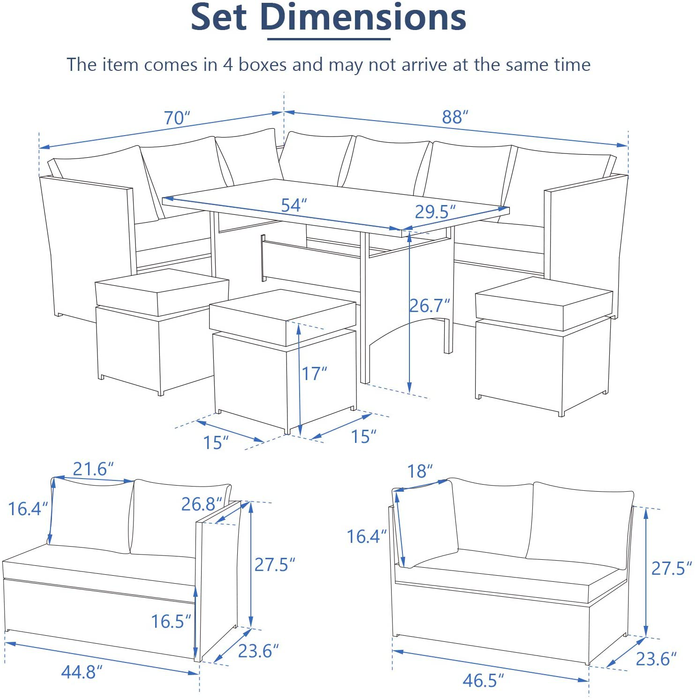 Set Dimensions

The item comes in 4 boxes and may not arrive at the same time

70″
88″
54″
29.5″
26.7″
17″
15″
15″

21.6″
16.4″
26.8″
27.5″
16.5″
23.6″
44.8″

18″
16.4″
27.5″
23.6″
46.5″