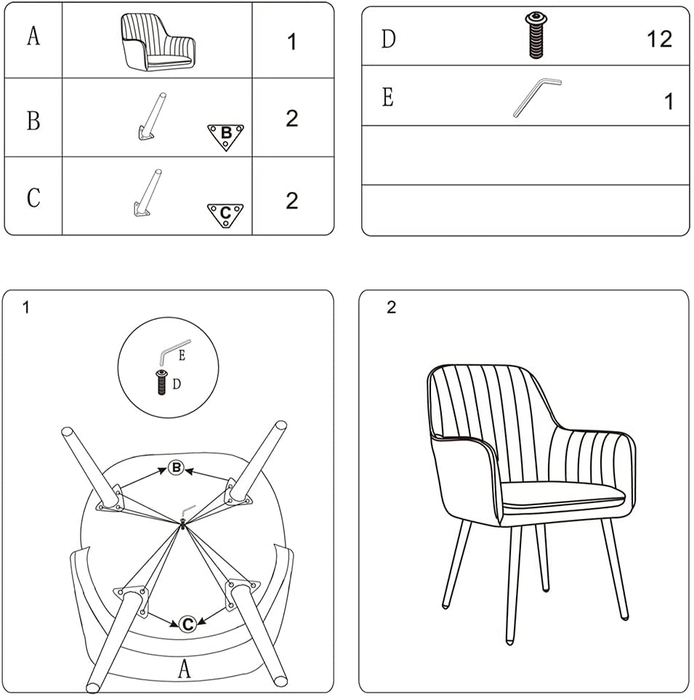 | A | | 1 |
|---|---|---|
| B | B | 2 |
| C | C | 2 |

| D | | 12 |
|---|---|---|
| E | | 1 |
| | | |
| | | |

1

E
D
B
C
A

2